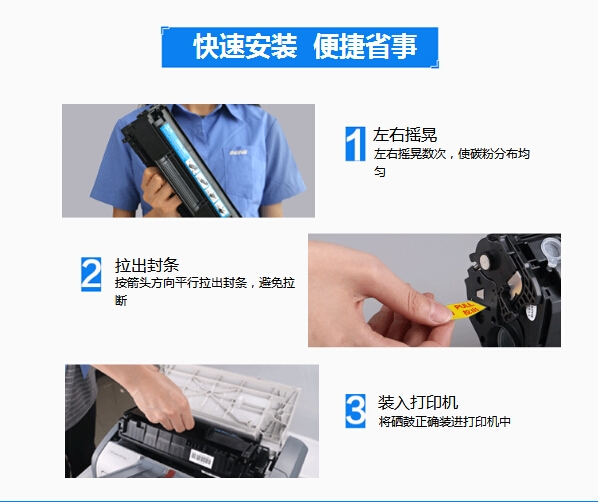 快速安装 便捷省事

1 左右摇晃
左右摇晃数次，使碳粉分布均匀

2 拉出封条
按箭头方向平行拉出封条，避免拉断

PULL
拉出

3 装入打印机
将硒鼓正确装进打印机中